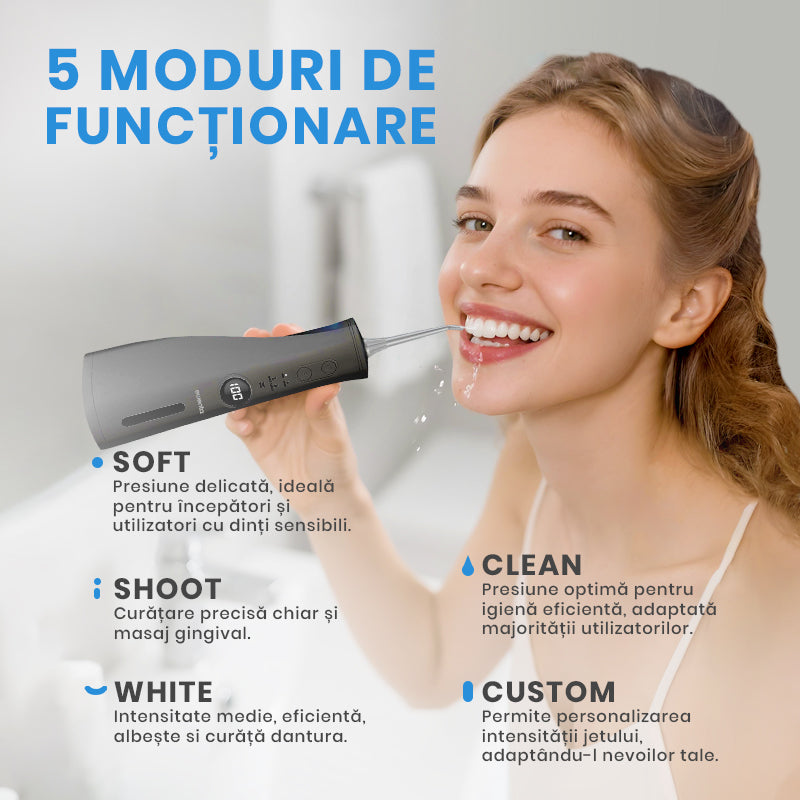 5 MODURI DE FUNCȚIONARE

SOFT
Presiune delicată, ideală pentru începători și utilizatori cu dinți sensibili.

SHOOT
Curățare precisă chiar și masaj gingival.

WHITE
Intensitate medie, eficientă, albește si curăță dantura.

CLEAN
Presiune optimă pentru igienă eficientă, adaptată majorității utilizatorilor.

CUSTOM
Permite personalizarea intensității jetului, adaptându-l nevoilor tale.